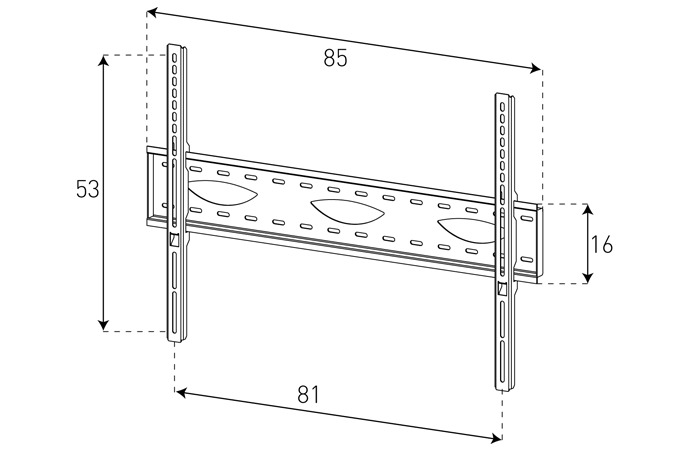 85

53

16

81