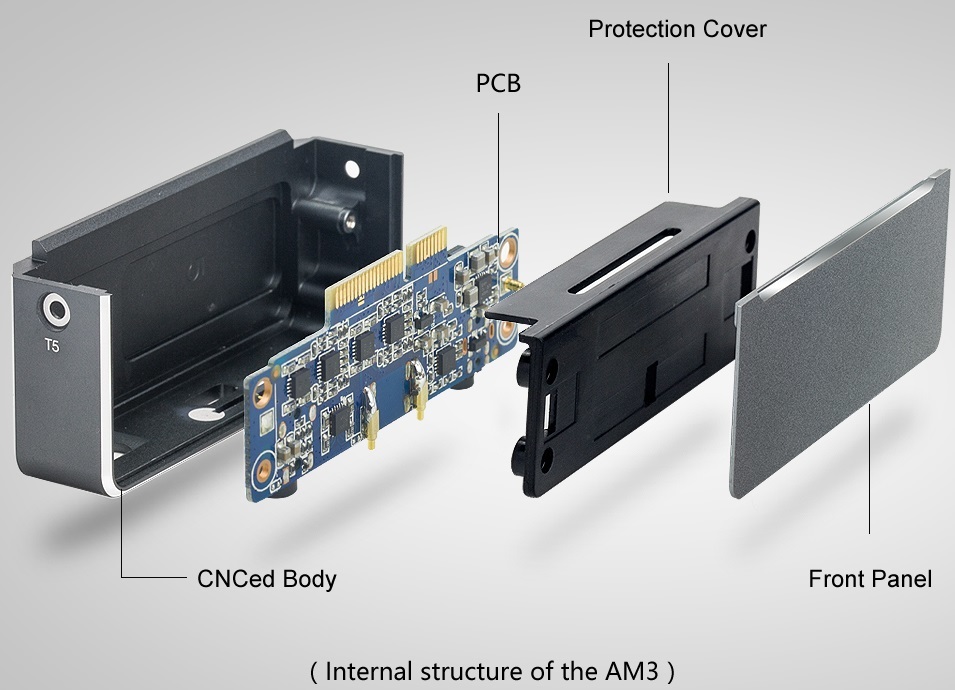 Protection Cover

PCB

T5

CNCed Body

Front Panel

( Internal structure of the AM3 )