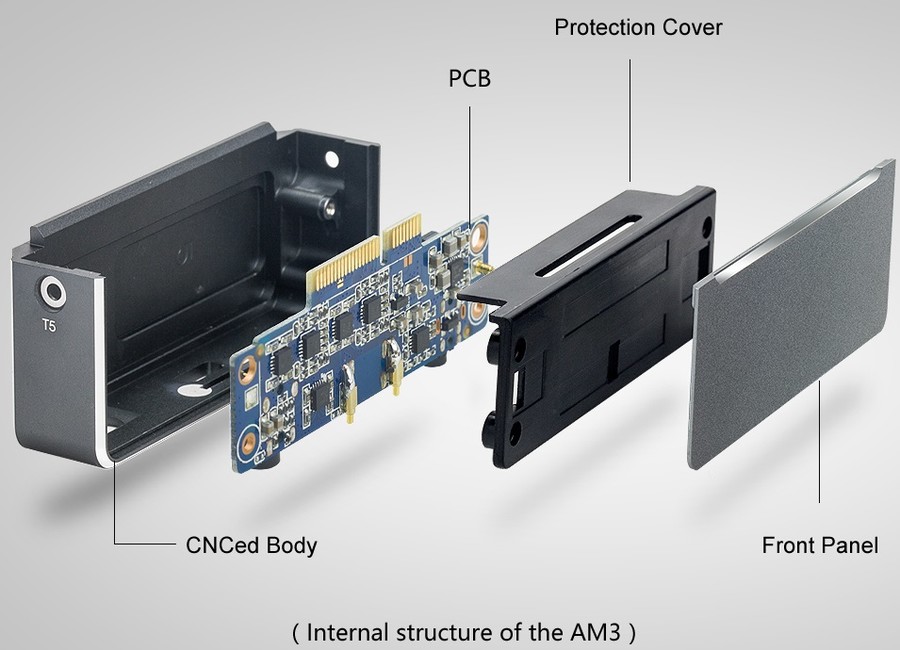 Protection Cover

PCB

T5

CNCed Body

Front Panel

( Internal structure of the AM3 )