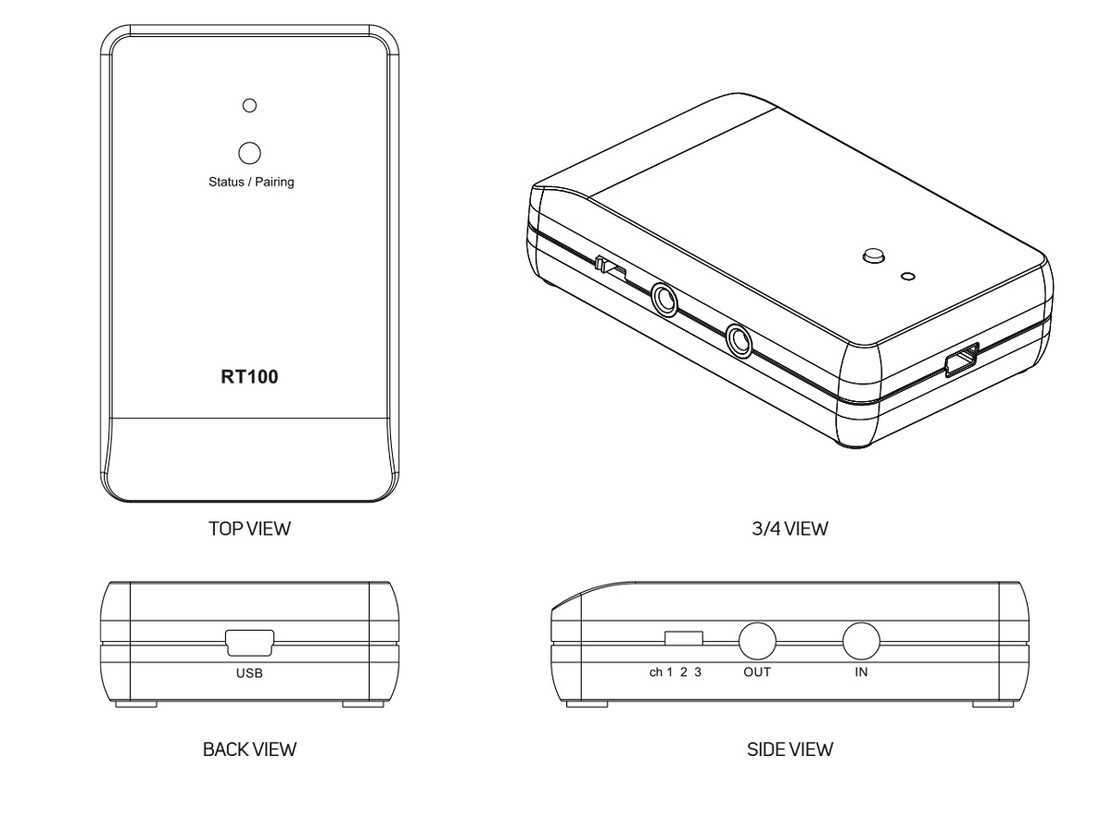 Status / Pairing

RT100

TOP VIEW

3/4 VIEW

USB

BACK VIEW

ch 1 2 3 OUT IN

SIDE VIEW